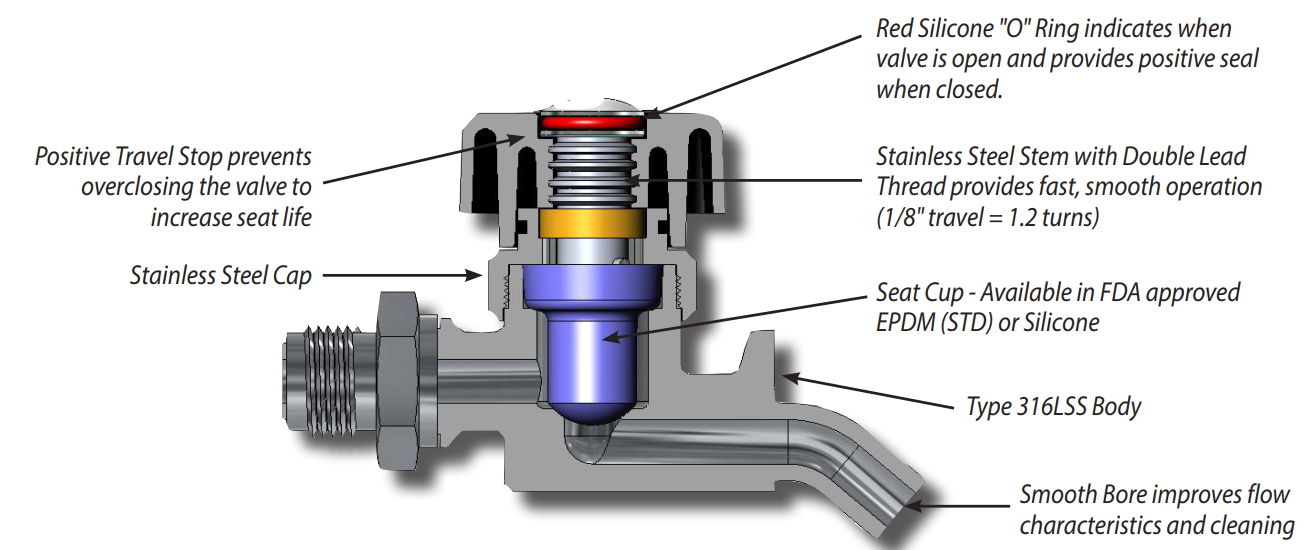 Red Silicone "O" Ring indicates when valve is open and provides positive seal when closed.

Positive Travel Stop prevents overclosing the valve to increase seat life

Stainless Steel Stem with Double Lead Thread provides fast, smooth operation (1/8" travel = 1.2 turns)

Stainless Steel Cap

Seat Cup - Available in FDA approved EPDM (STD) or Silicone

Type 316LSS Body

Smooth Bore improves flow characteristics and cleaning